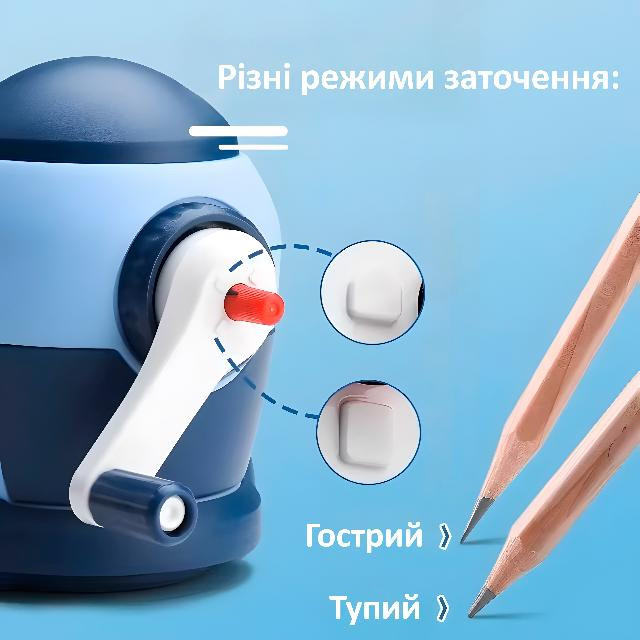 Різні режими заточення:

Гострий ›

Тупий ›